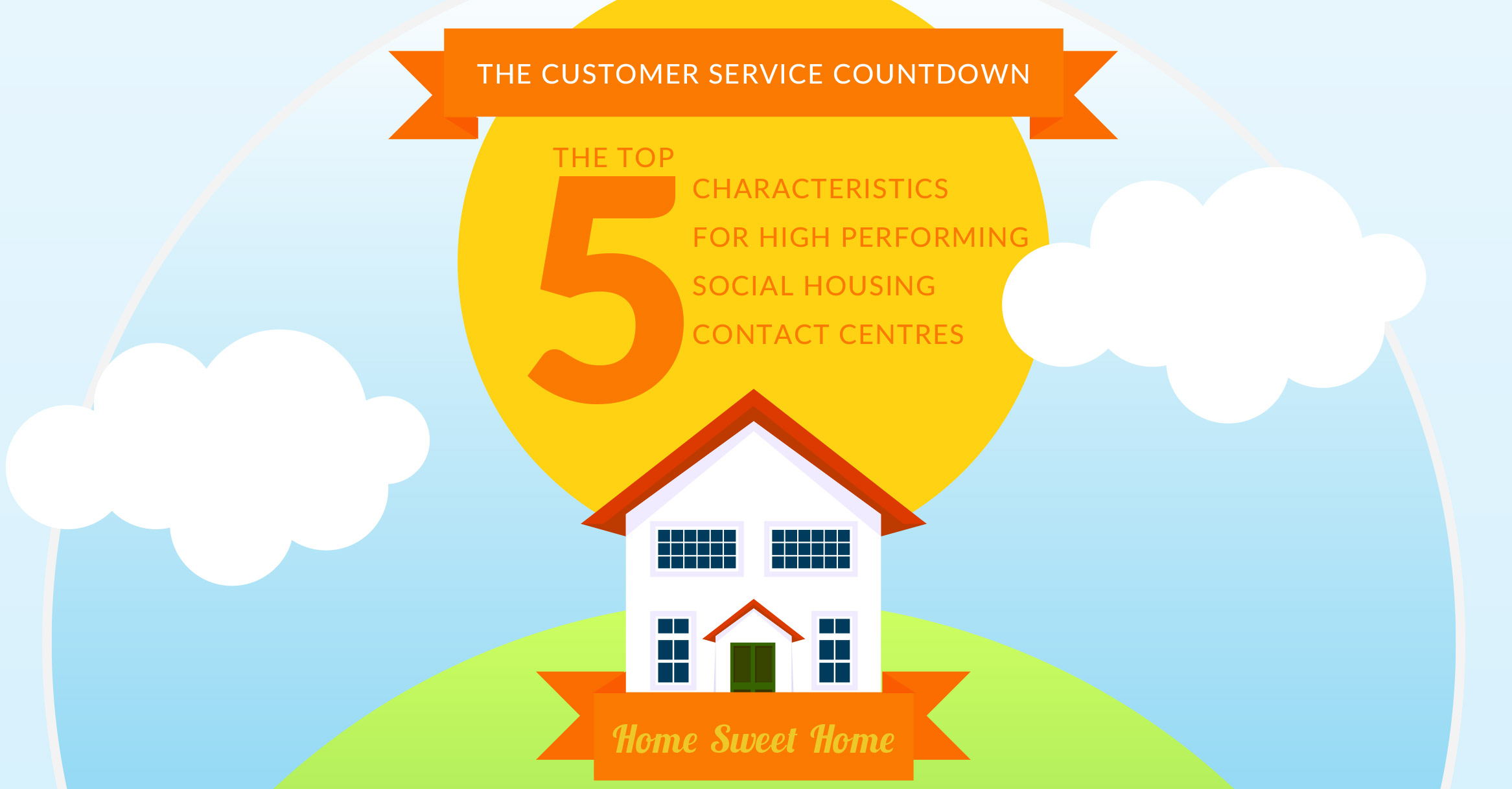 THE CUSTOMER SERVICE COUNTDOWN

THE TOP 5 CHARACTERISTICS FOR HIGH PERFORMING SOCIAL HOUSING CONTACT CENTRES

Home Sweet Home